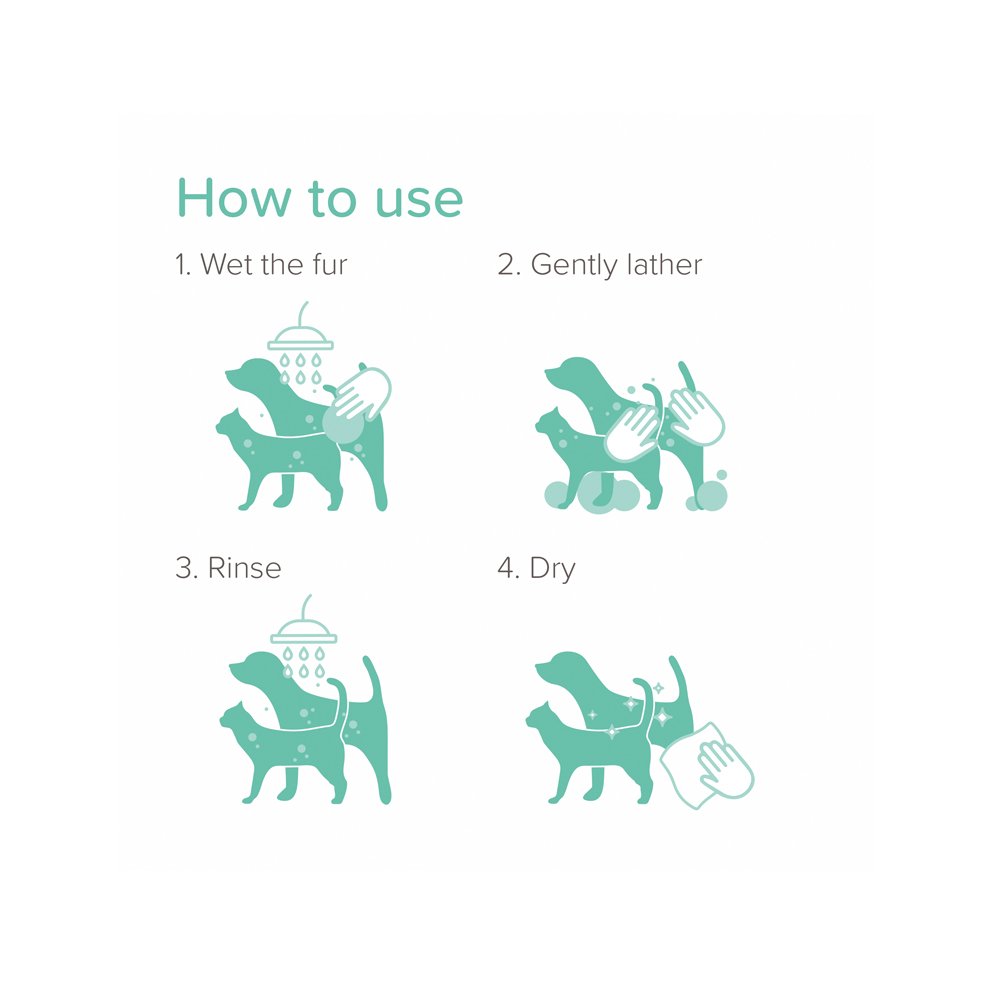 How to use

1. Wet the fur

2. Gently lather

3. Rinse

4. Dry